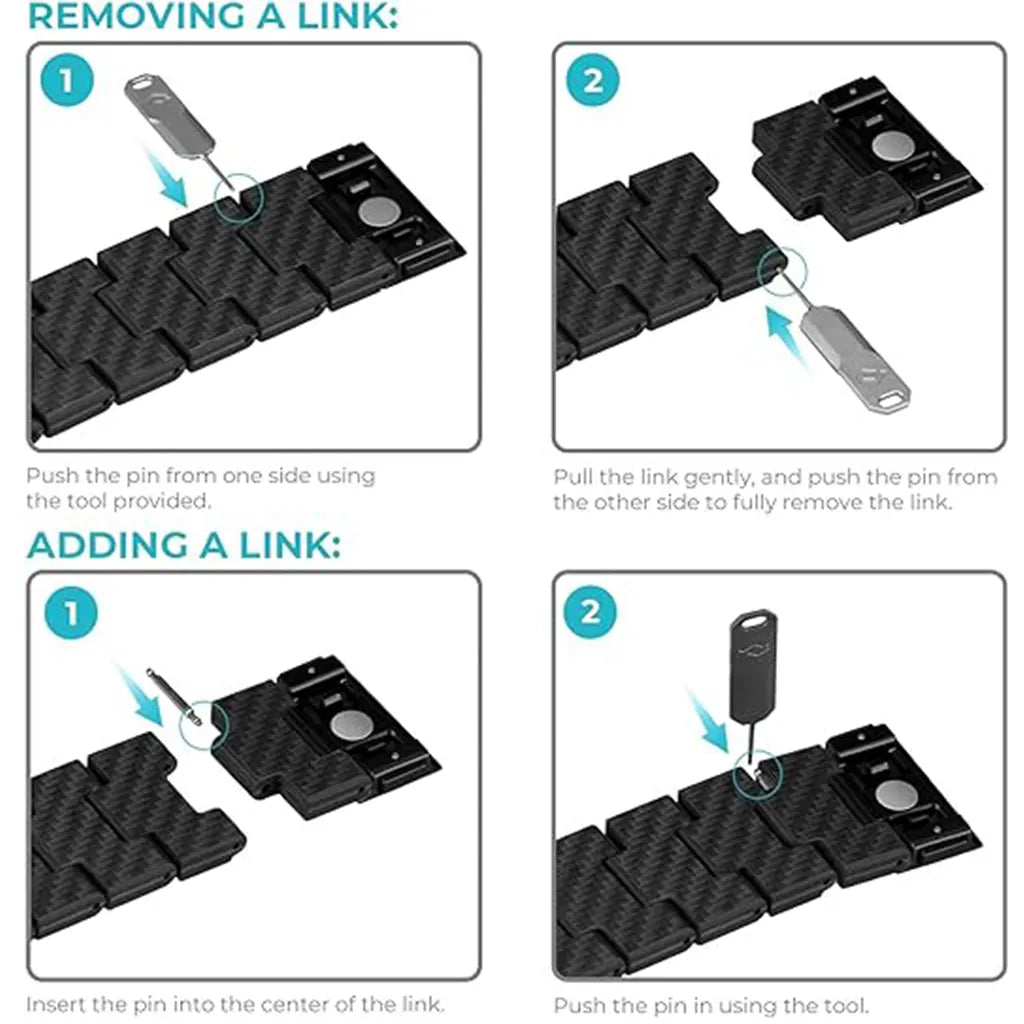 REMOVING A LINK:

1

Push the pin from one side using the tool provided.

2

Pull the link gently, and push the pin from the other side to fully remove the link.

ADDING A LINK:

1

Insert the pin into the center of the link.

2

Push the pin in using the tool.