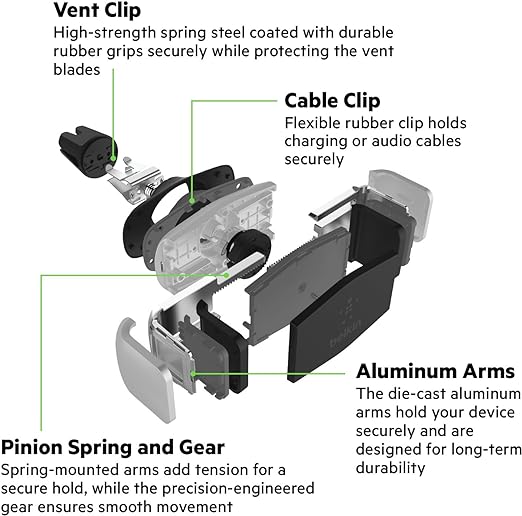 Vent Clip
High-strength spring steel coated with durable rubber grips securely while protecting the vent blades

Cable Clip
Flexible rubber clip holds charging or audio cables securely

belkin

Aluminum Arms
The die-cast aluminum arms hold your device securely and are designed for long-term durability

Pinion Spring and Gear
Spring-mounted arms add tension for a secure hold, while the precision-engineered gear ensures smooth movement