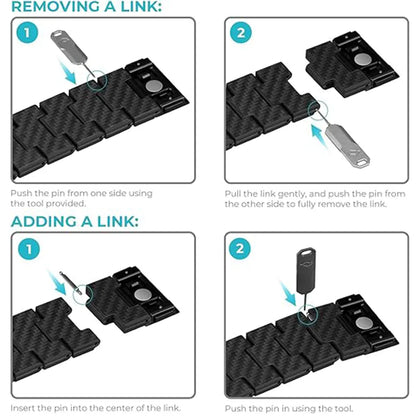 REMOVING A LINK:

1

Push the pin from one side using the tool provided.

2

Pull the link gently, and push the pin from the other side to fully remove the link.

ADDING A LINK:

1

Insert the pin into the center of the link.

2

Push the pin in using the tool.