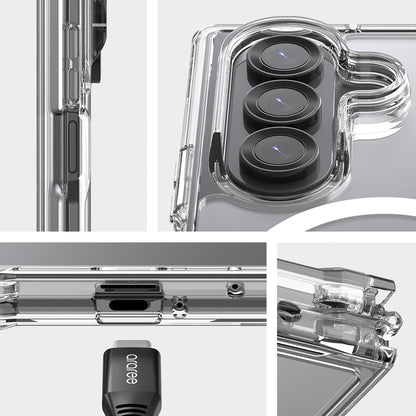 araree