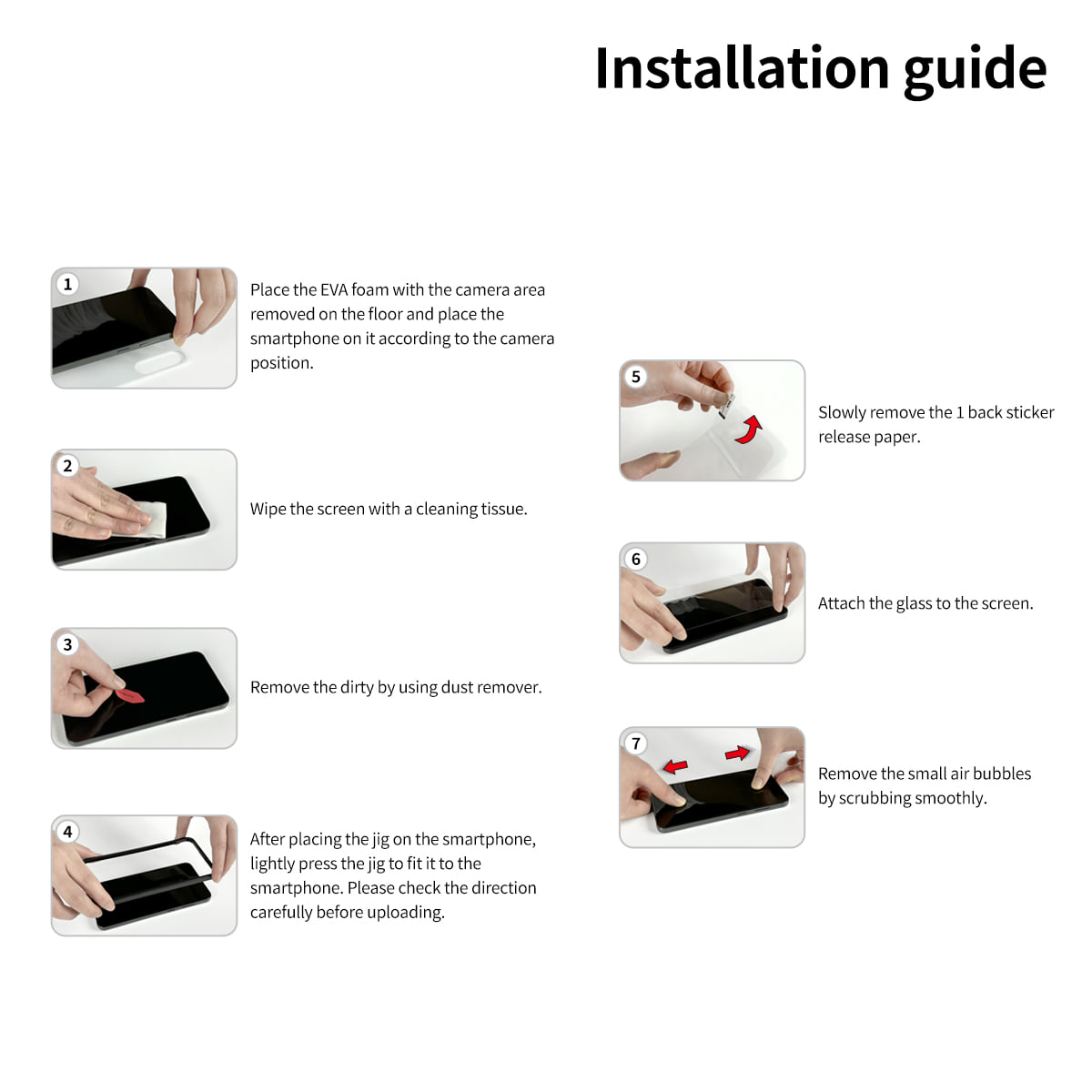 Installation guide

1

Place the EVA foam with the camera area removed on the floor and place the smartphone on it according to the camera position.

2

Wipe the screen with a cleaning tissue.

3

Remove the dirty by using dust remover.

4

After placing the jig on the smartphone, lightly press the jig to fit it to the smartphone. Please check the direction carefully before uploading.

5

Slowly remove the 1 back sticker release paper.

6

Attach the glass to the screen.

7

Remove the small air bubbles by scrubbing smoothly.