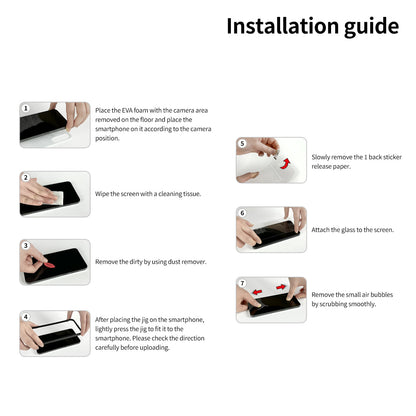 Installation guide

1
Place the EVA foam with the camera area removed on the floor and place the smartphone on it according to the camera position.

2
Wipe the screen with a cleaning tissue.

3
Remove the dirty by using dust remover.

4
After placing the jig on the smartphone, lightly press the jig to fit it to the smartphone. Please check the direction carefully before uploading.

5
Slowly remove the 1 back sticker release paper.

6
Attach the glass to the screen.

7
Remove the small air bubbles by scrubbing smoothly.